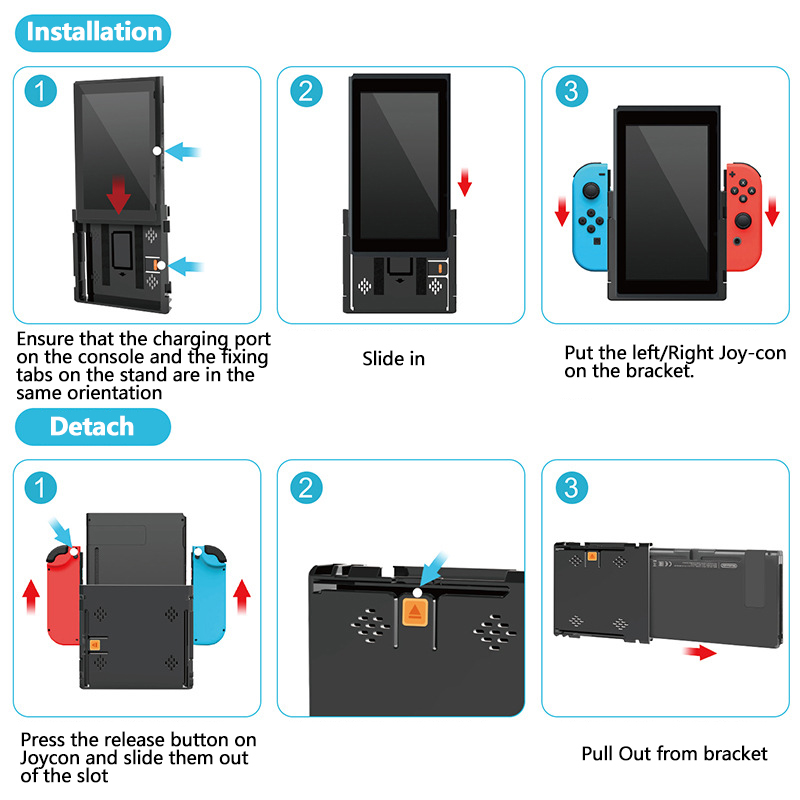 Installation

1

Ensure that the charging port on the console and the fixing tabs on the stand are in the same orientation

2

Slide in

3

Put the left/Right Joy-con on the bracket.

Detach

1

Press the release button on Joycon and slide them out of the slot

2

3

Pull Out from bracket